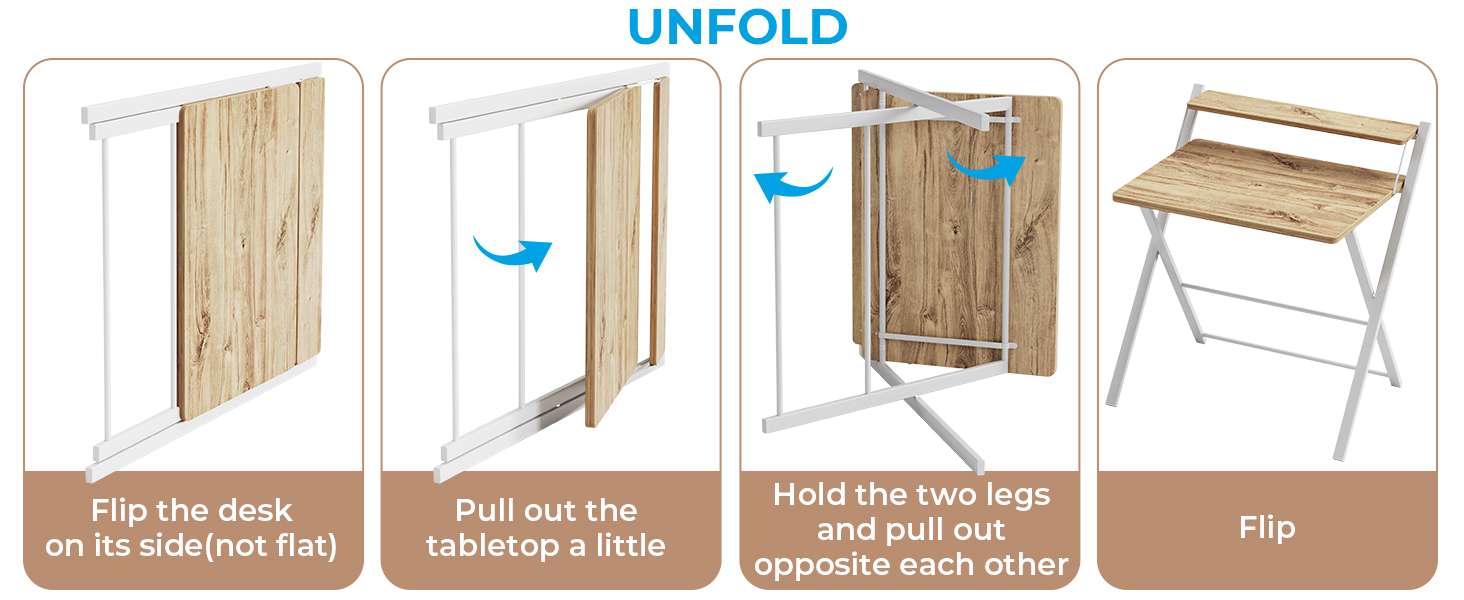 UNFOLD

Flip the desk on its side(not flat)

Pull out the tabletop a little

Hold the two legs and pull out opposite each other

Flip